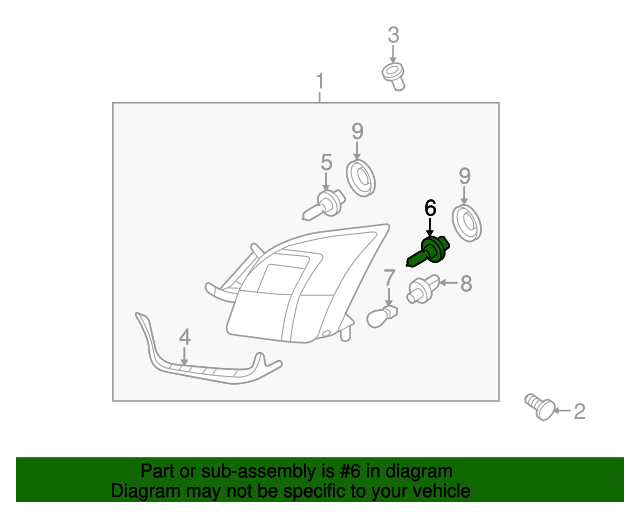 3
1
9
5
9
6
7
8
4
2

Part or sub-assembly is #6 in diagram
Diagram may not be specific to your vehicle