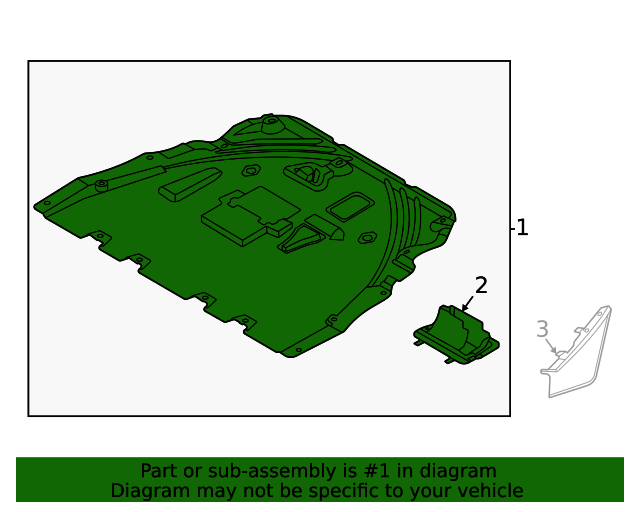 1

2

3

Part or sub-assembly is #1 in diagram
Diagram may not be specific to your vehicle