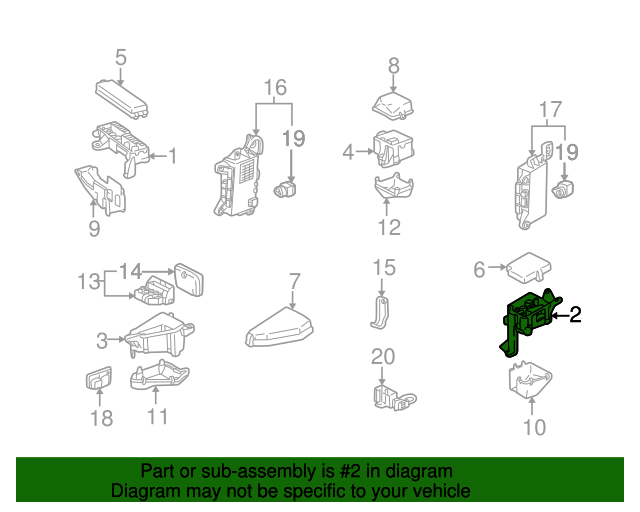 5
1
9
16
19
8
4
12
17
19
13
14
3
18
11
7
15
20
6
2
10

Part or sub-assembly is #2 in diagram
Diagram may not be specific to your vehicle