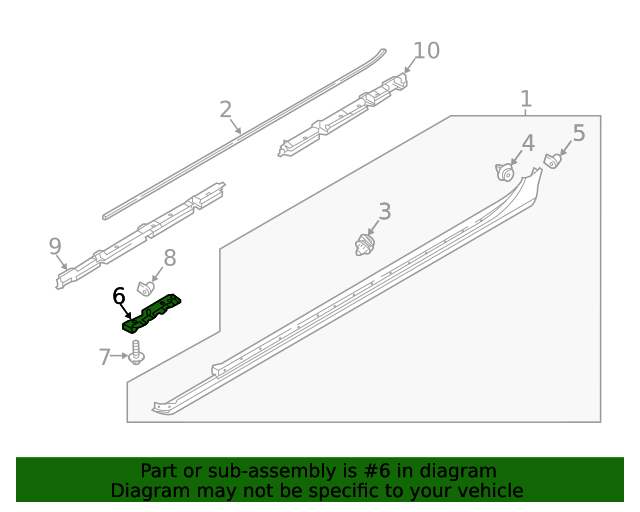 10
2
1
4
5
3
9
8
6
7

Part or sub-assembly is #6 in diagram
Diagram may not be specific to your vehicle