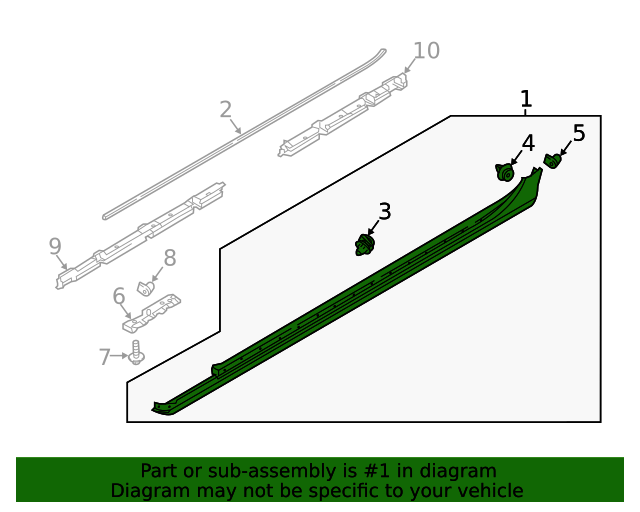 10
2
1
4
5
3
9
8
6
7

Part or sub-assembly is #1 in diagram
Diagram may not be specific to your vehicle