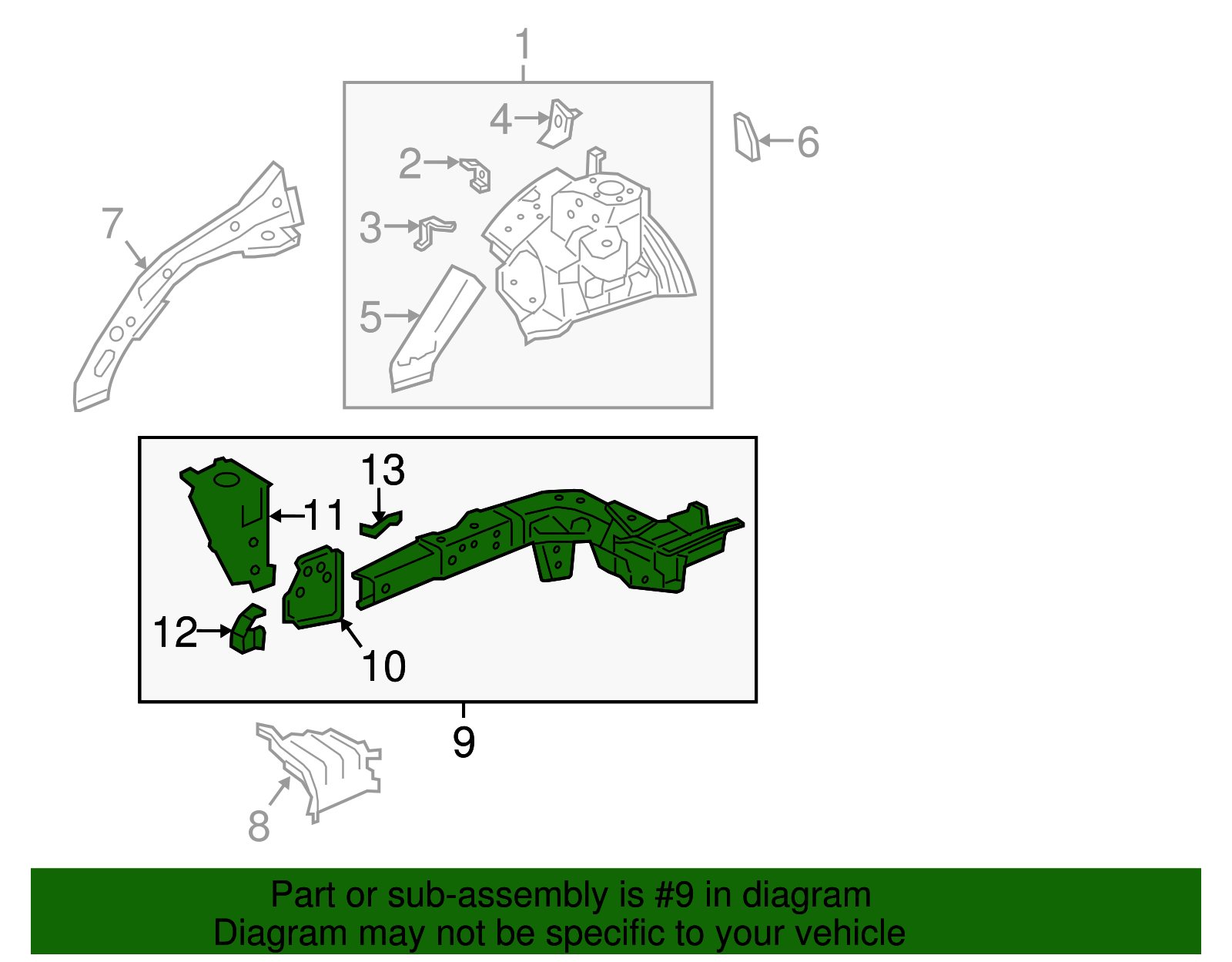 1
4
6
2
7
3
5
13
11
12
10
9
8

Part or sub-assembly is #9 in diagram
Diagram may not be specific to your vehicle