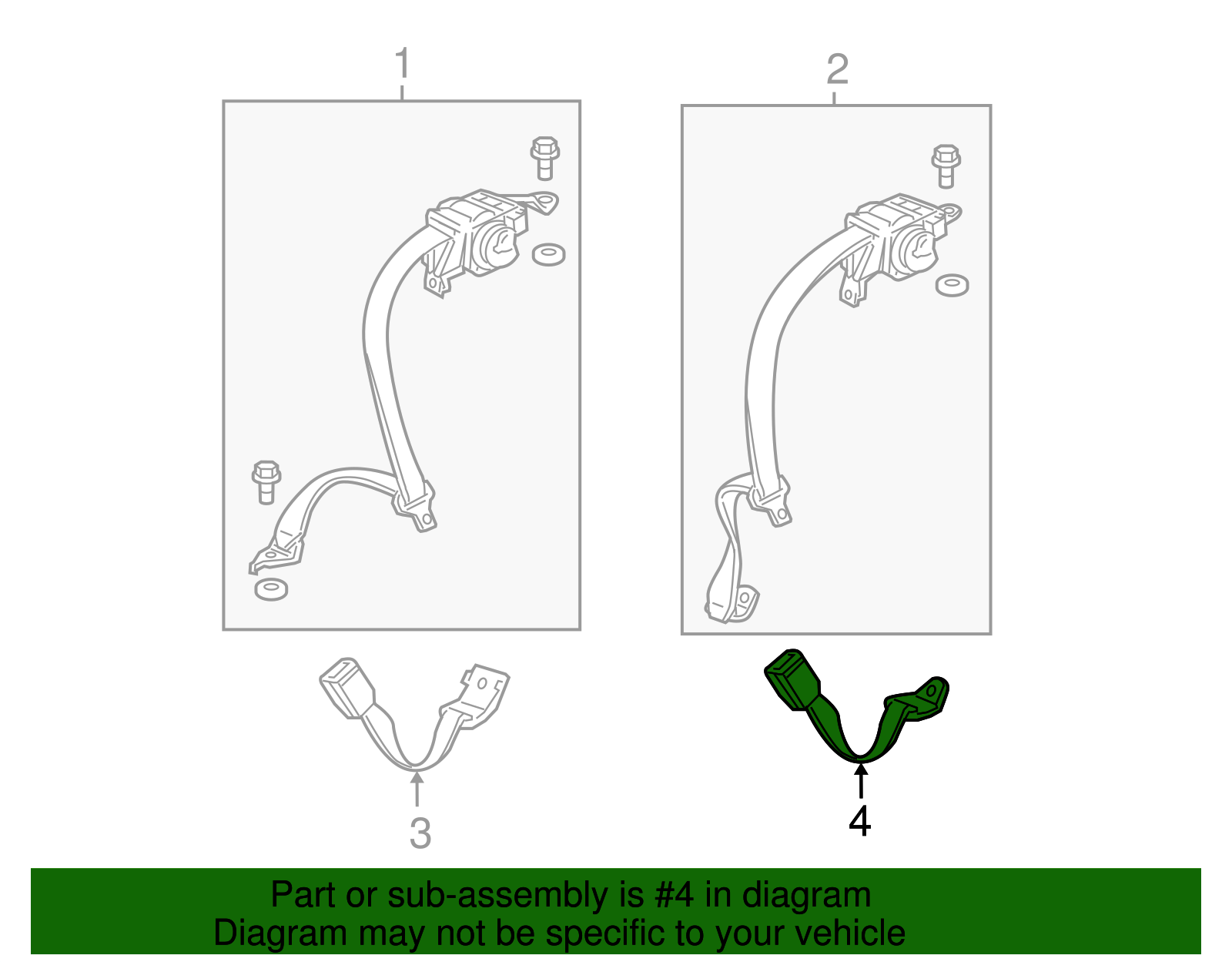 1

2

3

4

Part or sub-assembly is #4 in diagram
Diagram may not be specific to your vehicle