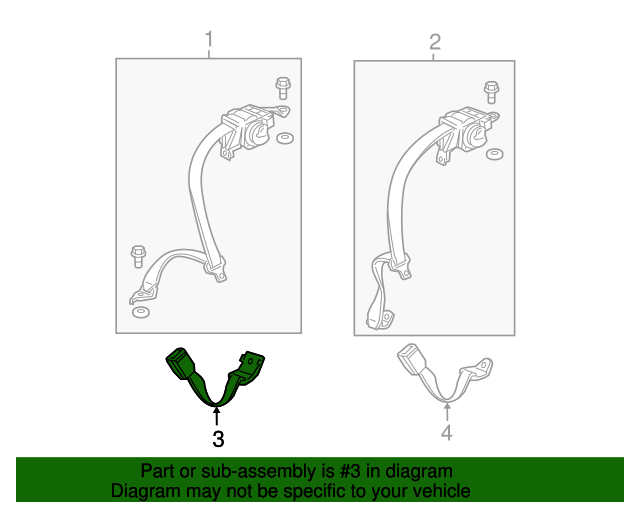 1

2

3

4

Part or sub-assembly is #3 in diagram
Diagram may not be specific to your vehicle