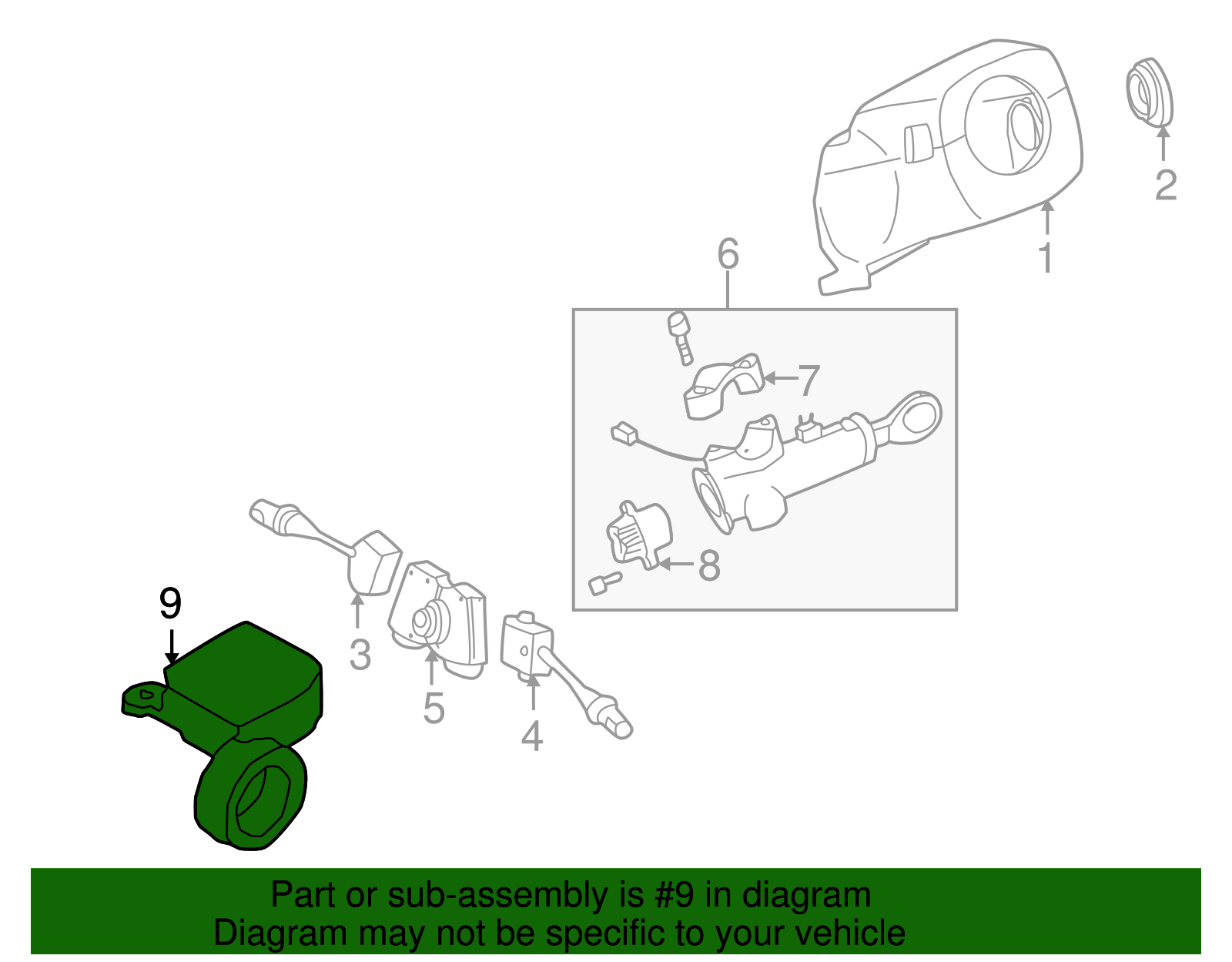 2
1
6
7
8
9
3
5
4

Part or sub-assembly is #9 in diagram
Diagram may not be specific to your vehicle