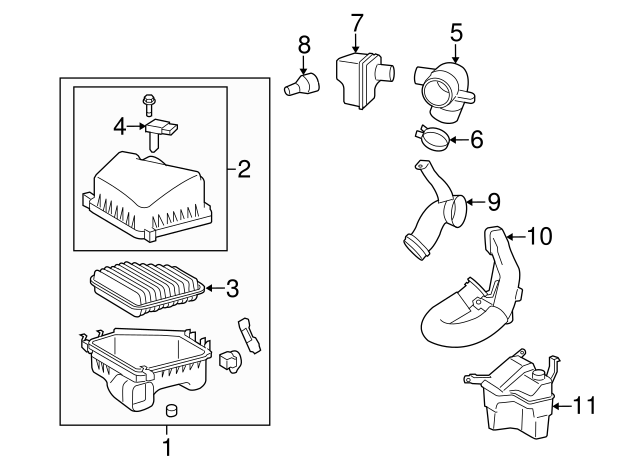 8
7
5
4
2
6
9
10
3
11
1