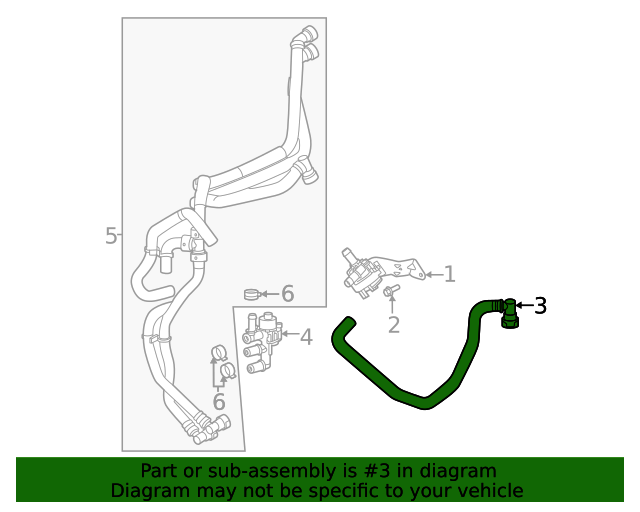 5
1
6
2
3
4
6

Part or sub-assembly is #3 in diagram
Diagram may not be specific to your vehicle