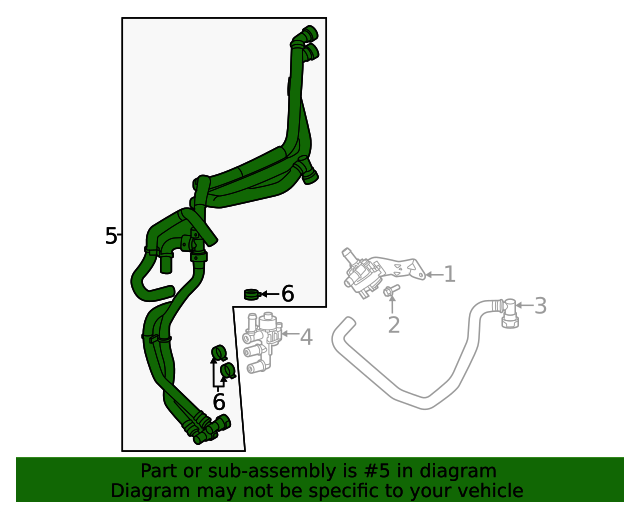 5
6
1
2
3
4
6

Part or sub-assembly is #5 in diagram
Diagram may not be specific to your vehicle