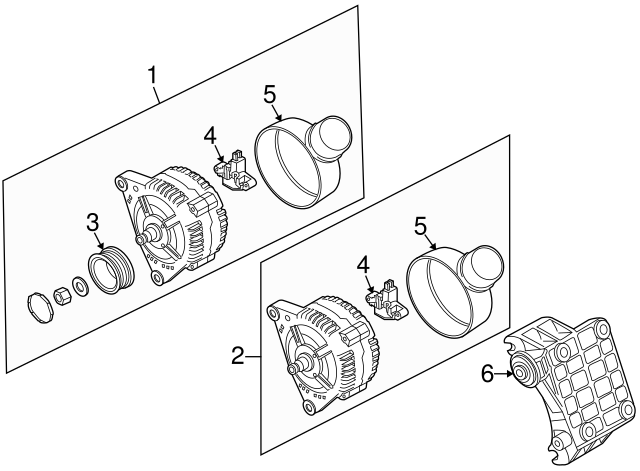 1
5
4
3
5
4
2
6