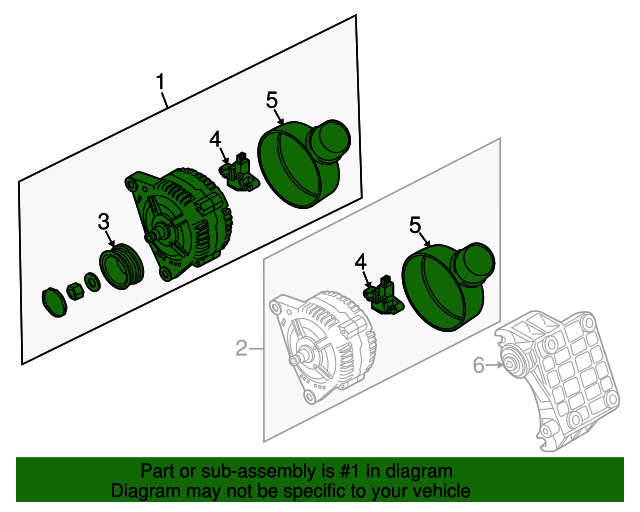 1
5
4
3
5
4
2
6

Part or sub-assembly is #1 in diagram
Diagram may not be specific to your vehicle