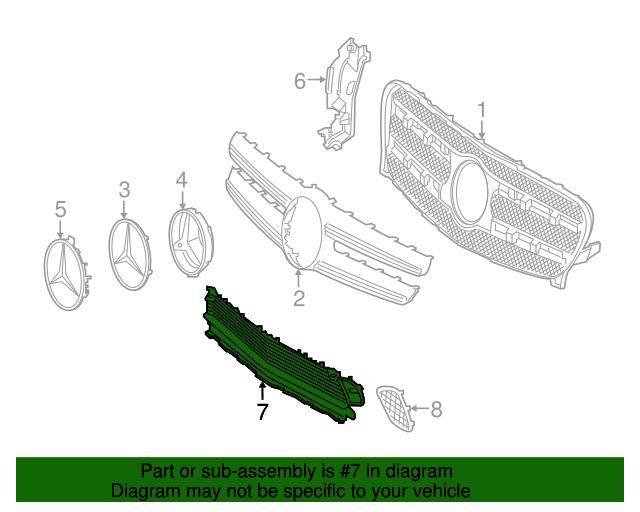 6
1
5
3
4
2
7
8

Part or sub-assembly is #7 in diagram
Diagram may not be specific to your vehicle