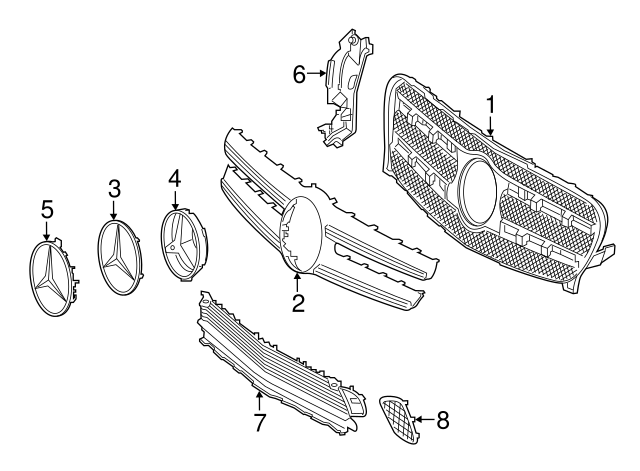 6
1
5
3
4
2
7
8