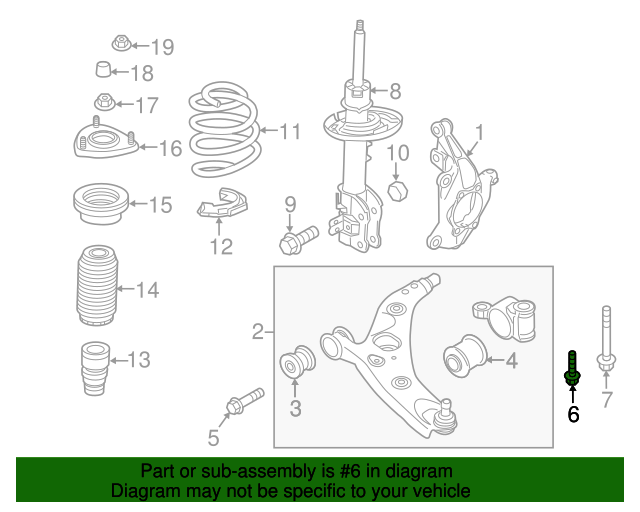 19
18
17
16
15
14
13
11
12
8
10
9
1
2
3
4
5
6
7

Part or sub-assembly is #6 in diagram
Diagram may not be specific to your vehicle