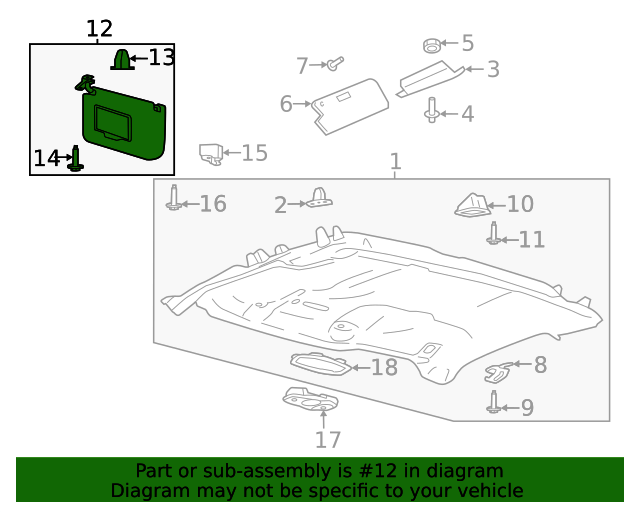 12
13
14
7
5
3
6
4
15
1
16
2
10
11
18
8
9
17

Part or sub-assembly is #12 in diagram
Diagram may not be specific to your vehicle