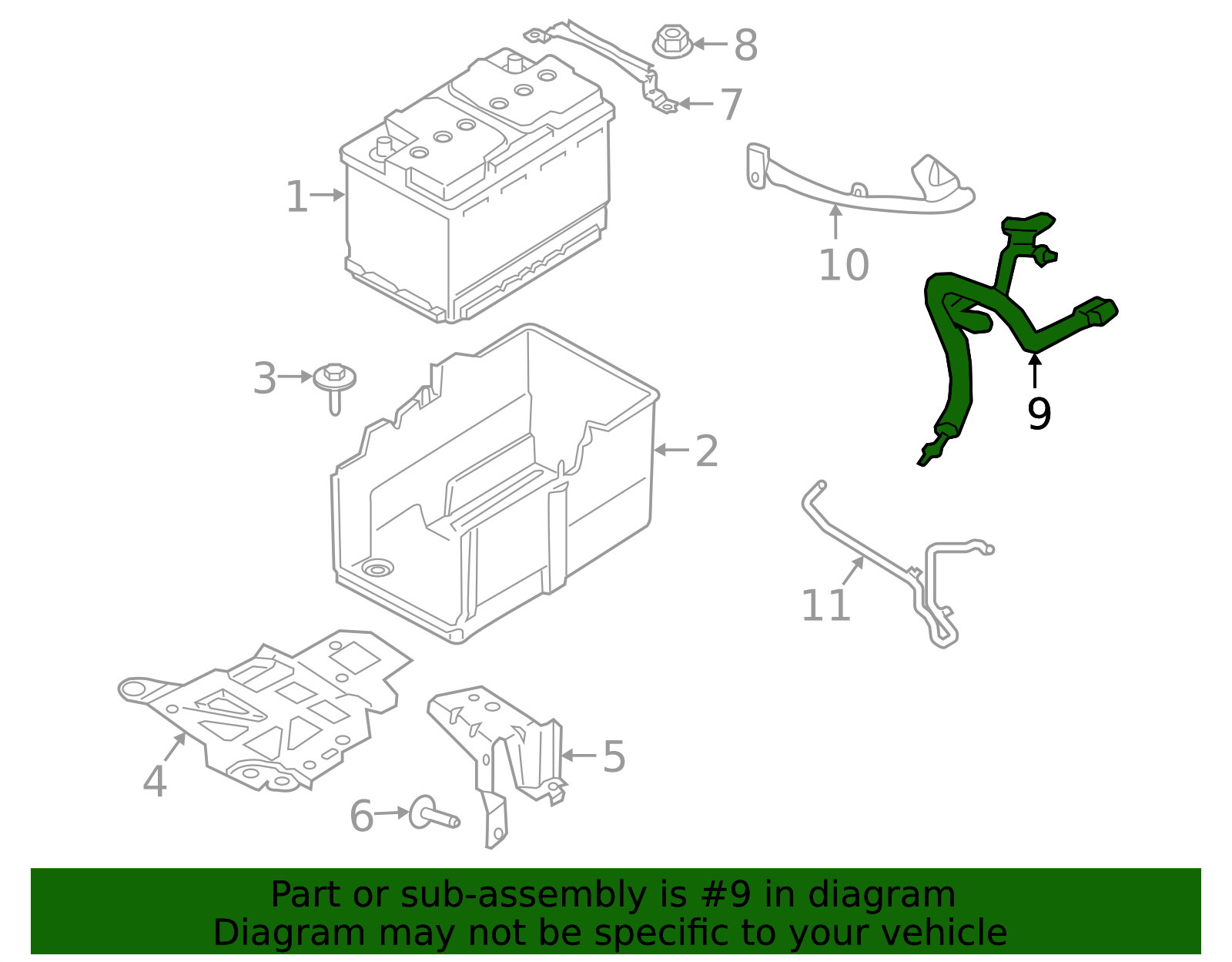 8
7
1
10
9
3
2
11
4
5
6

Part or sub-assembly is #9 in diagram
Diagram may not be specific to your vehicle