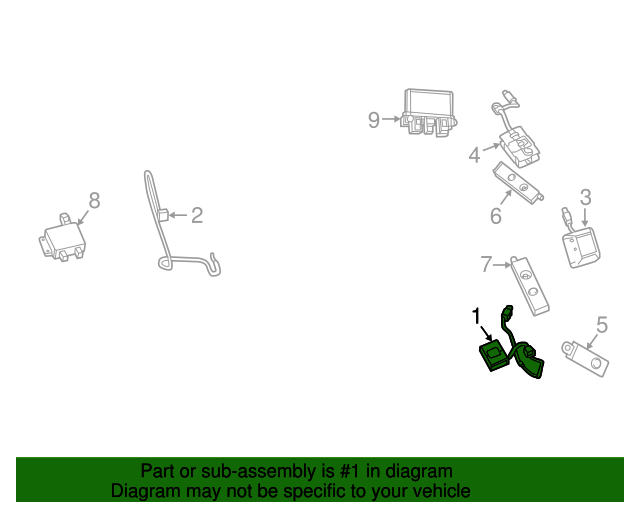 9
4
6
3
8
2
7
1
5

Part or sub-assembly is #1 in diagram
Diagram may not be specific to your vehicle