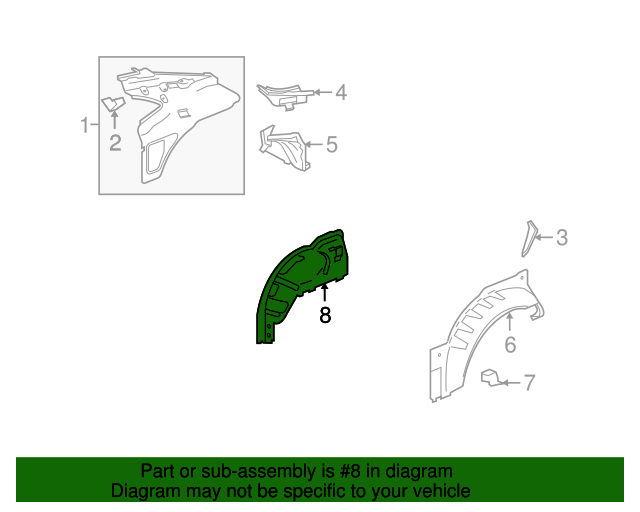 1
2
4
5
3
8
6
7

Part or sub-assembly is #8 in diagram
Diagram may not be specific to your vehicle