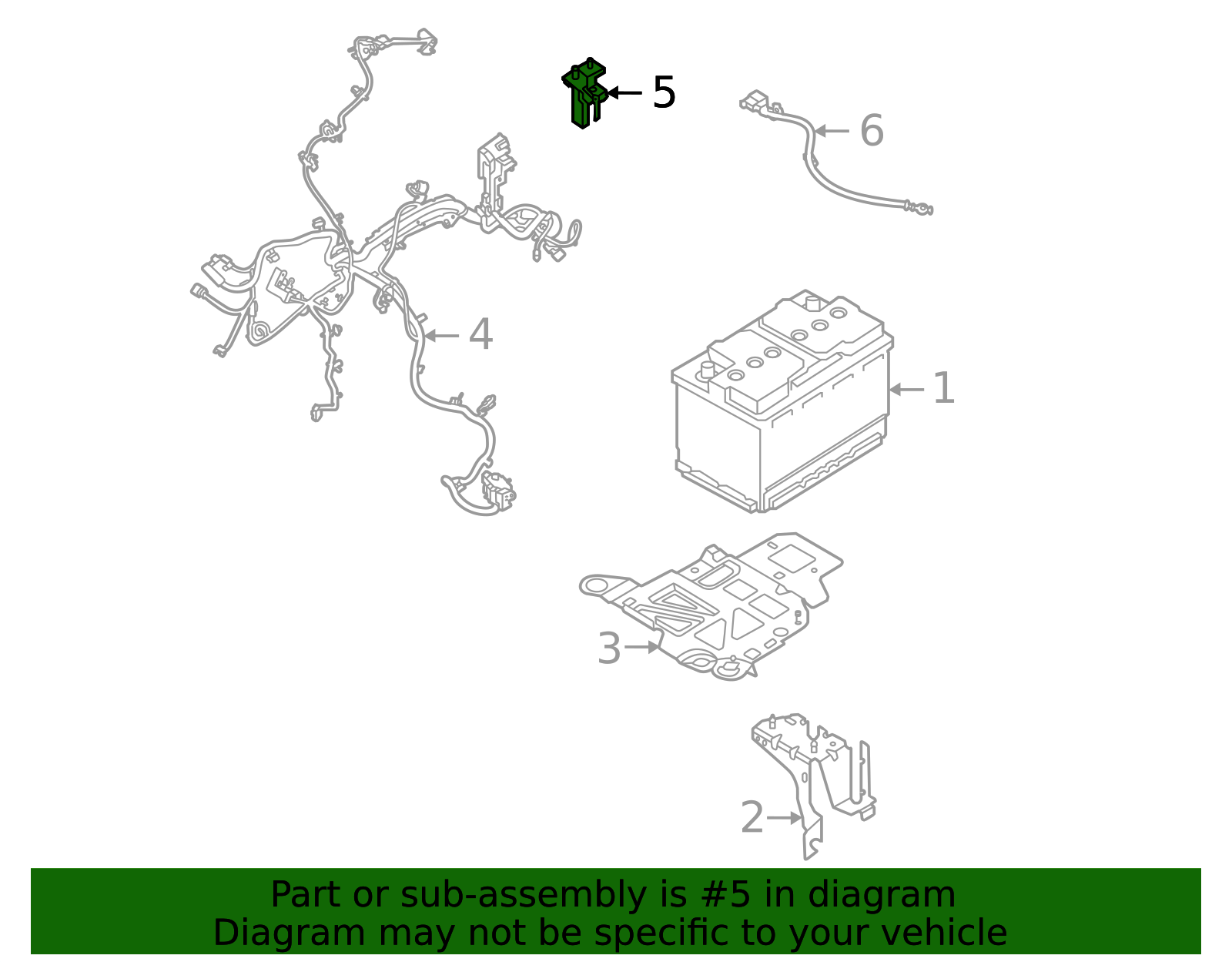 5
6
4
1
3
2

Part or sub-assembly is #5 in diagram
Diagram may not be specific to your vehicle