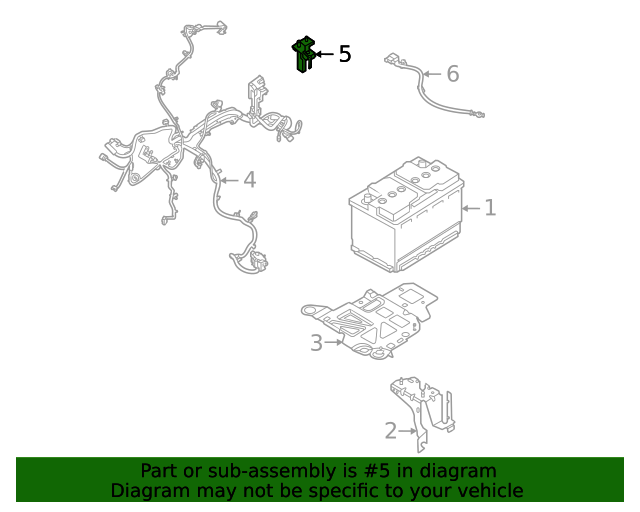 5
6
4
1
3
2

Part or sub-assembly is #5 in diagram
Diagram may not be specific to your vehicle