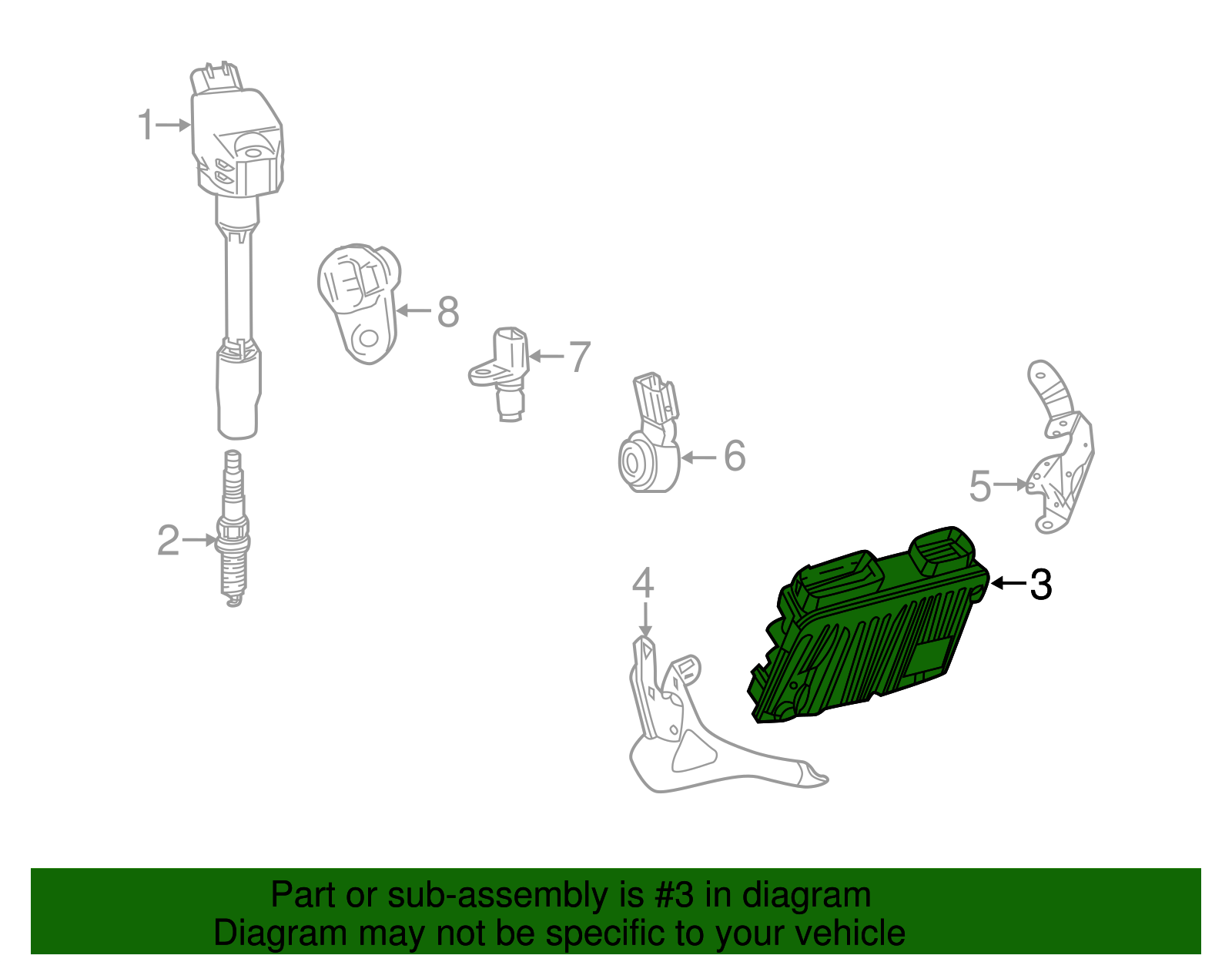 1
8
7
6
5
2
4
3

Part or sub-assembly is #3 in diagram
Diagram may not be specific to your vehicle