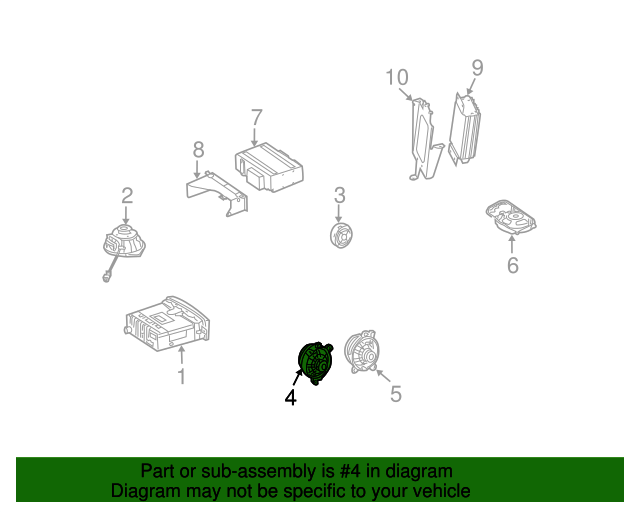 10
9
7
8
2
3
6
1
4
5

Part or sub-assembly is #4 in diagram
Diagram may not be specific to your vehicle