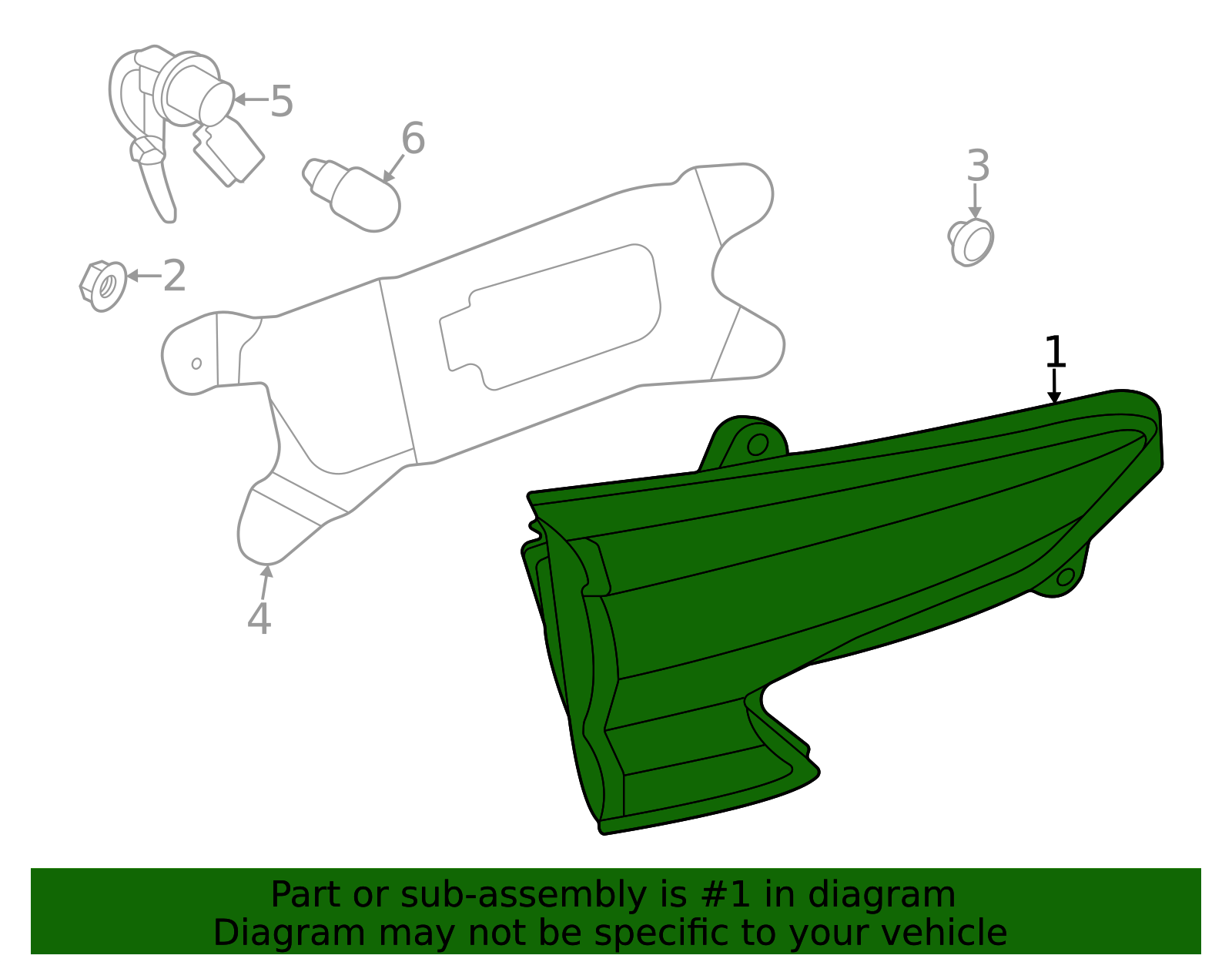 5
6
3
2
1
4

Part or sub-assembly is #1 in diagram
Diagram may not be specific to your vehicle