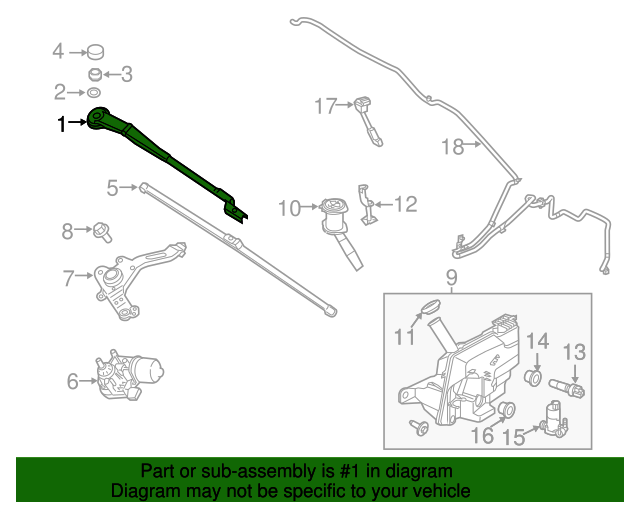 4
3
2
1
17
18
5
10
12
8
7
9
11
14
13
6
16
15

Part or sub-assembly is #1 in diagram
Diagram may not be specific to your vehicle