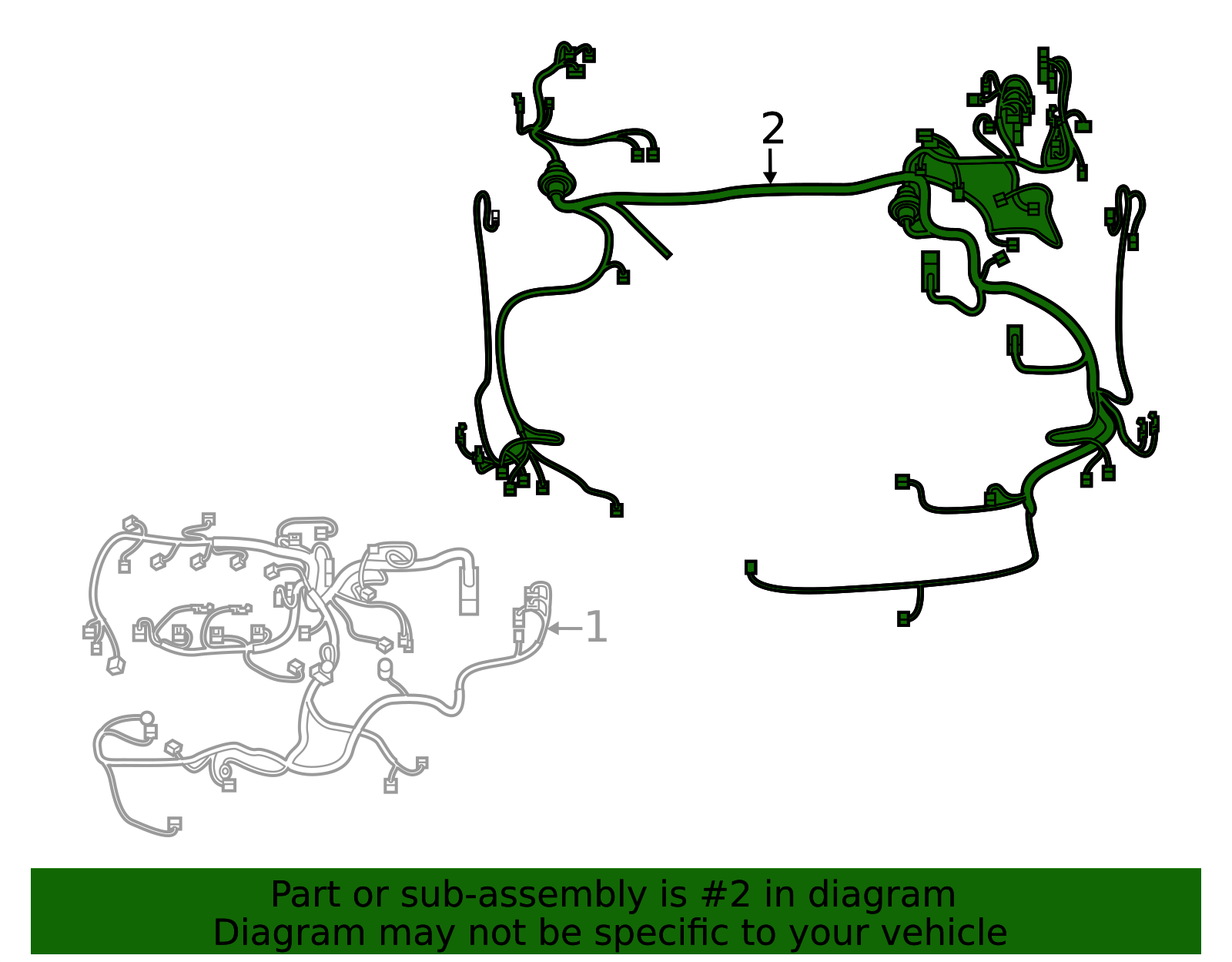 2

1

Part or sub-assembly is #2 in diagram
Diagram may not be specific to your vehicle