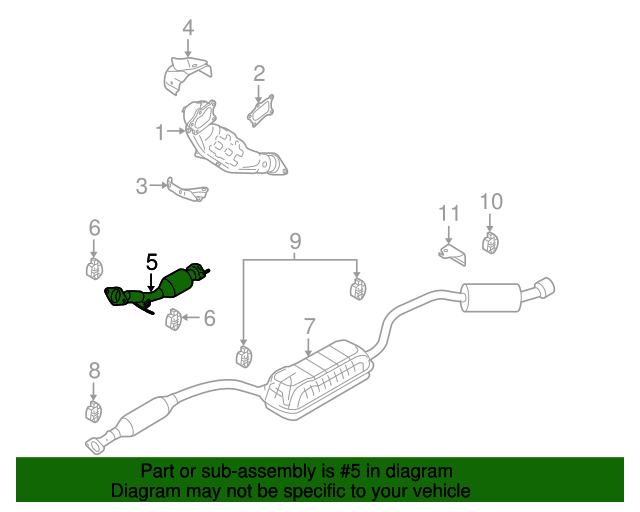 4
2
1
3
6
5
6
9
11
10
7
8

Part or sub-assembly is #5 in diagram
Diagram may not be specific to your vehicle