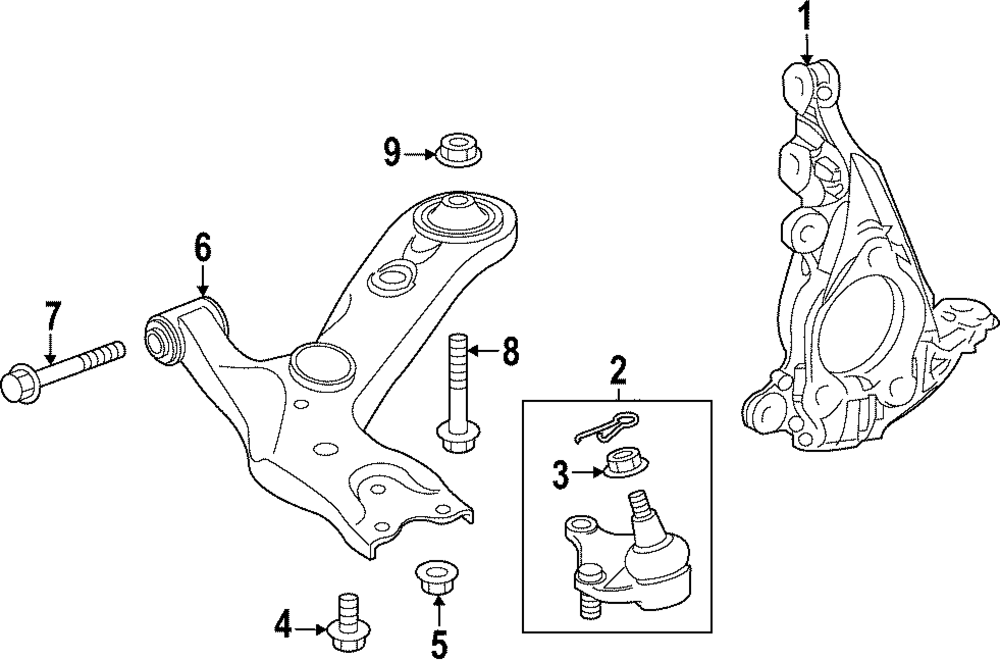 1
9
6
7
8
2
3
4
5