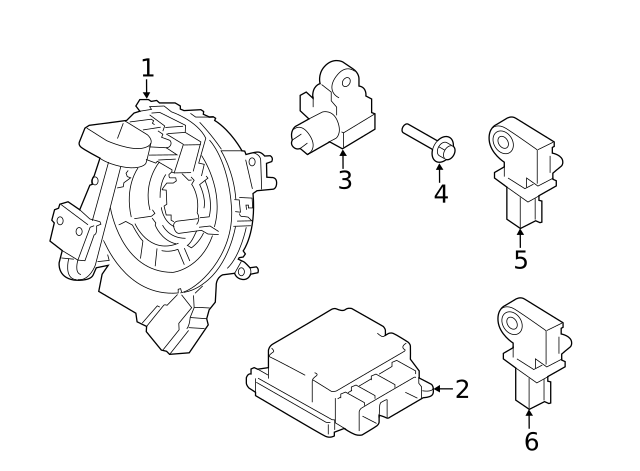 1
3
4
5
2
6