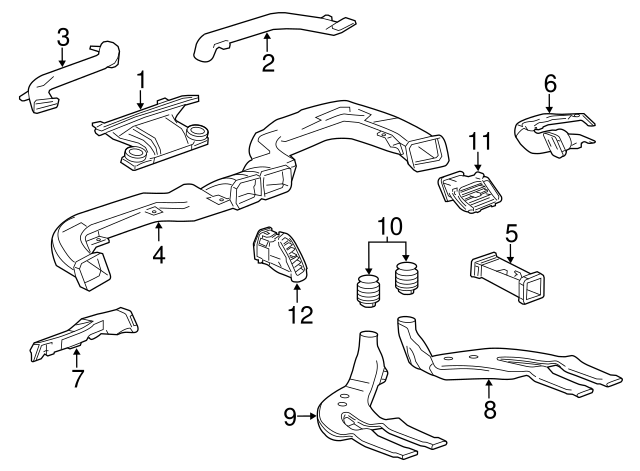 3
2
1
6
11
4
10
5
12
7
9
8