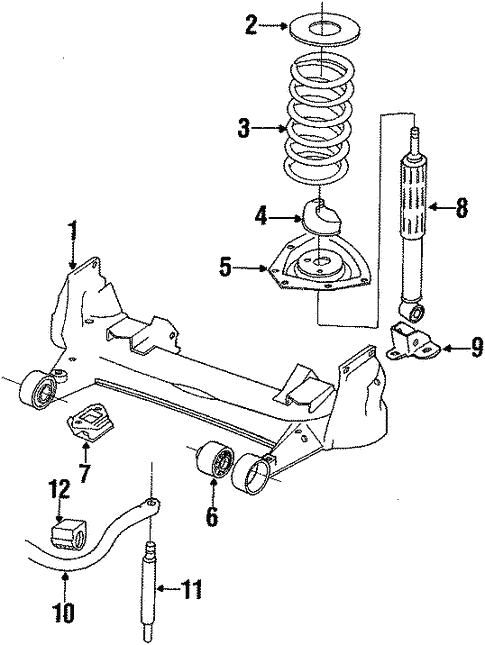 2
3
8
4
1
5
9
7
6
12
11
10