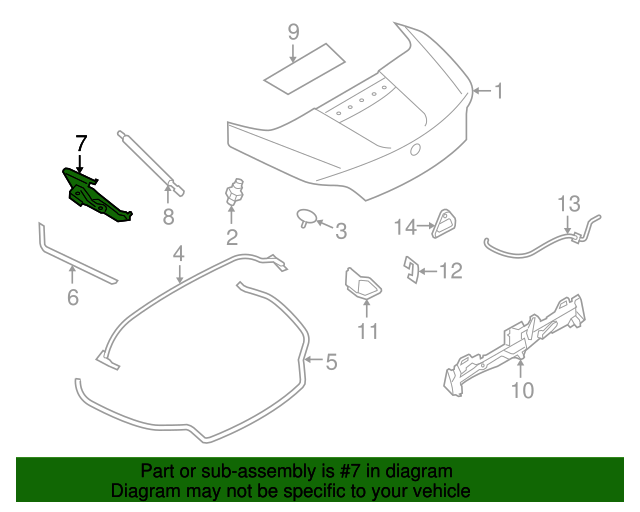 9
1
7
8
2
3
14
13
12
6
4
11
5
10

Part or sub-assembly is #7 in diagram
Diagram may not be specific to your vehicle