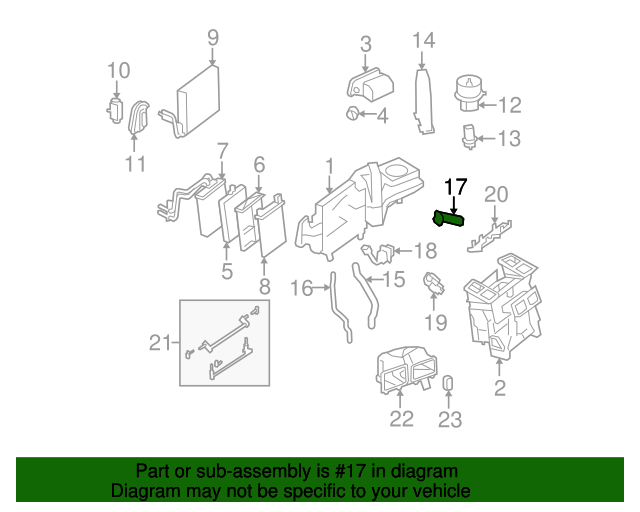 9
10
3
14
12
4
13
11
7
6
1
17
20
18
5
8
16
15
19
21
2
22
23

Part or sub-assembly is #17 in diagram
Diagram may not be specific to your vehicle