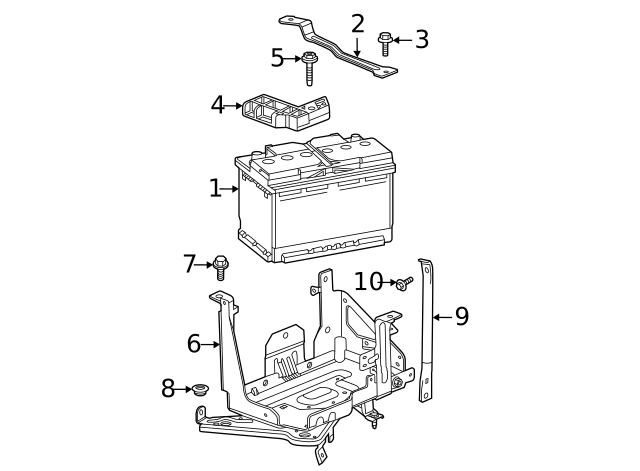 2
3
5
4
1
7
10
9
6
8