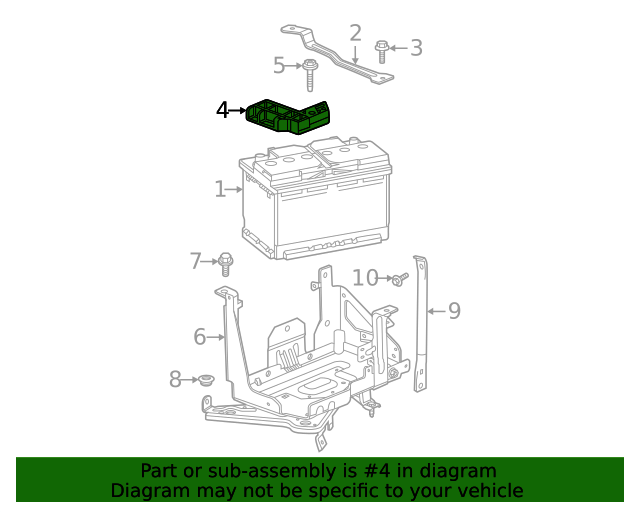 2
3
5
4
1
7
10
9
6
8

Part or sub-assembly is #4 in diagram
Diagram may not be specific to your vehicle