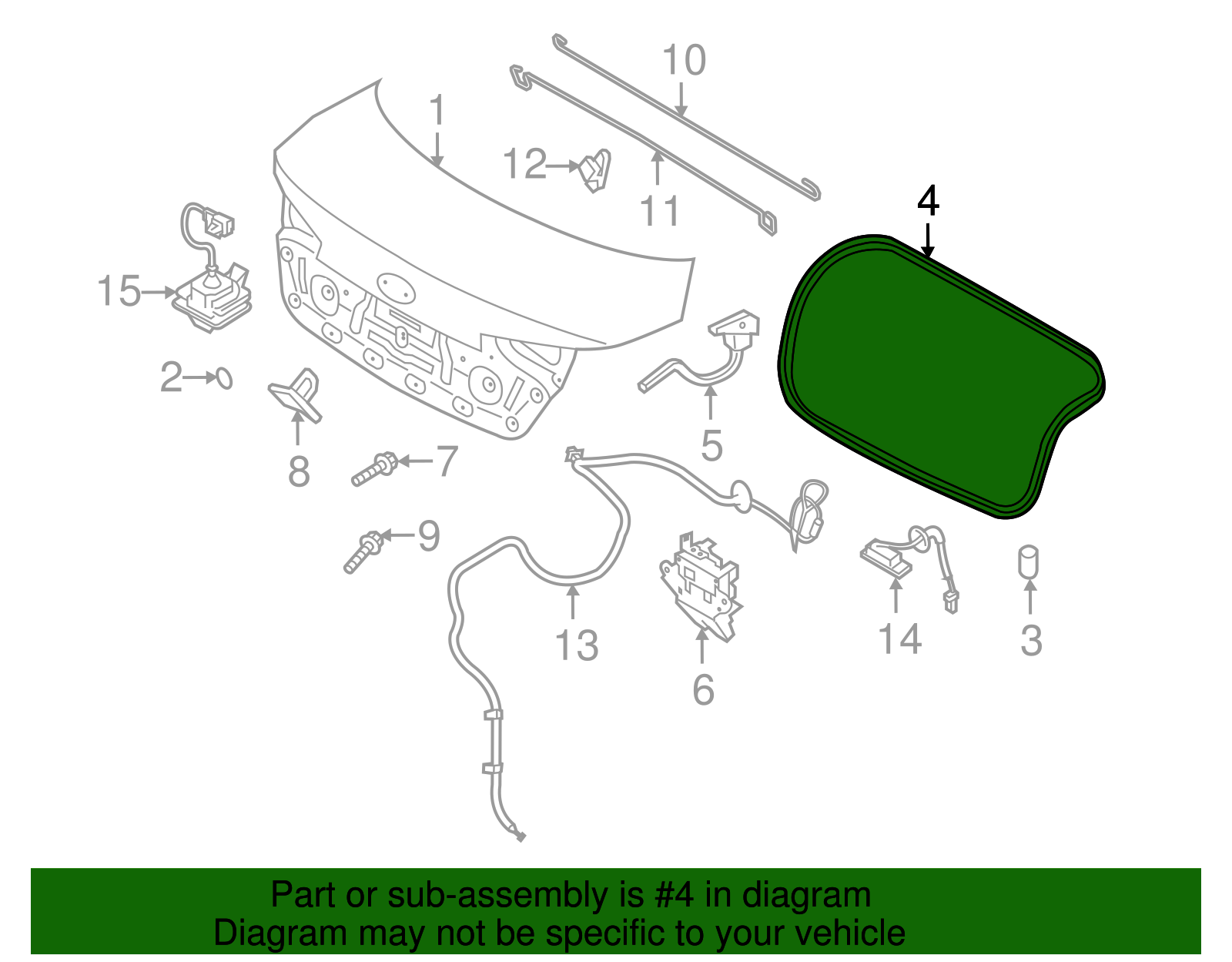 10
1
12
11
4
15
2
8
7
5
9
13
6
14
3

Part or sub-assembly is #4 in diagram
Diagram may not be specific to your vehicle