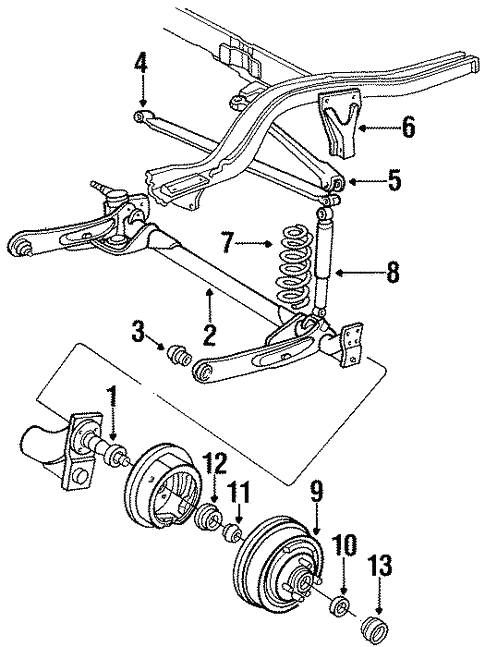 4
6
5
7
8
2
3
1
12
11
9
10
13