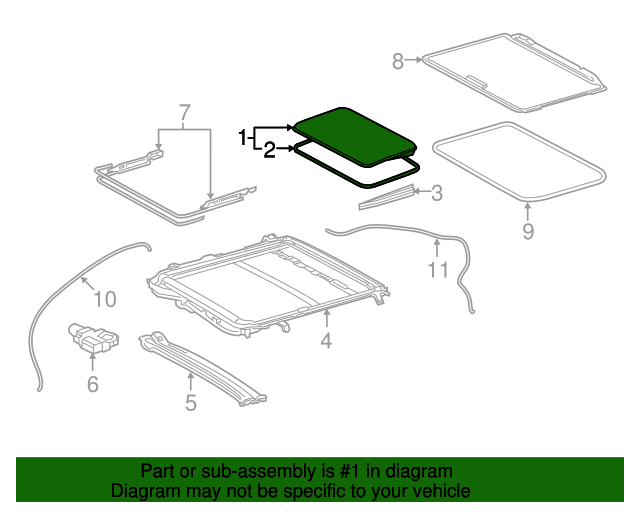 8
7
1
2
3
9
11
10
4
6
5

Part or sub-assembly is #1 in diagram
Diagram may not be specific to your vehicle