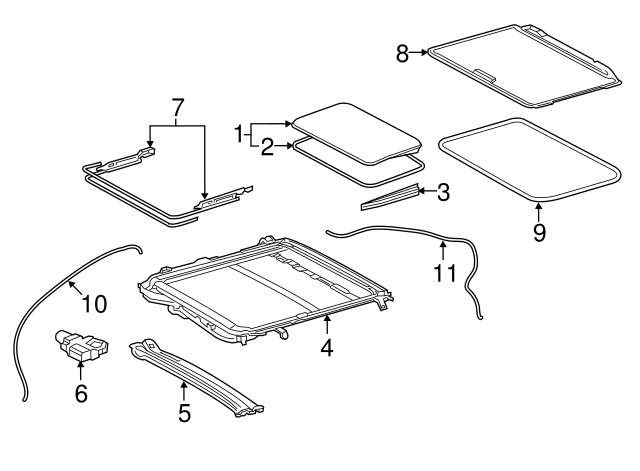 8
7
1
2
3
9
11
10
4
6
5