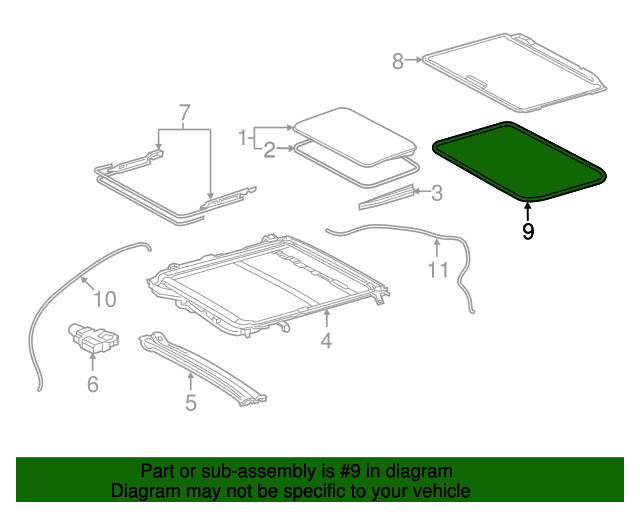 8

7

1
2

3

9

11

10

4

6

5

Part or sub-assembly is #9 in diagram
Diagram may not be specific to your vehicle