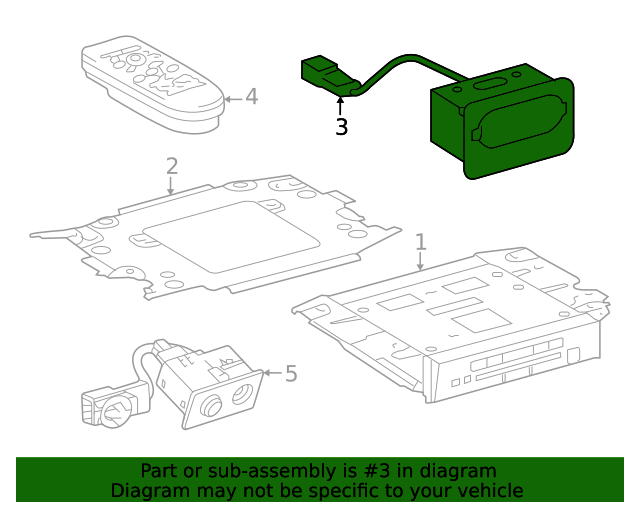 4

3

2

1

5

Part or sub-assembly is #3 in diagram
Diagram may not be specific to your vehicle