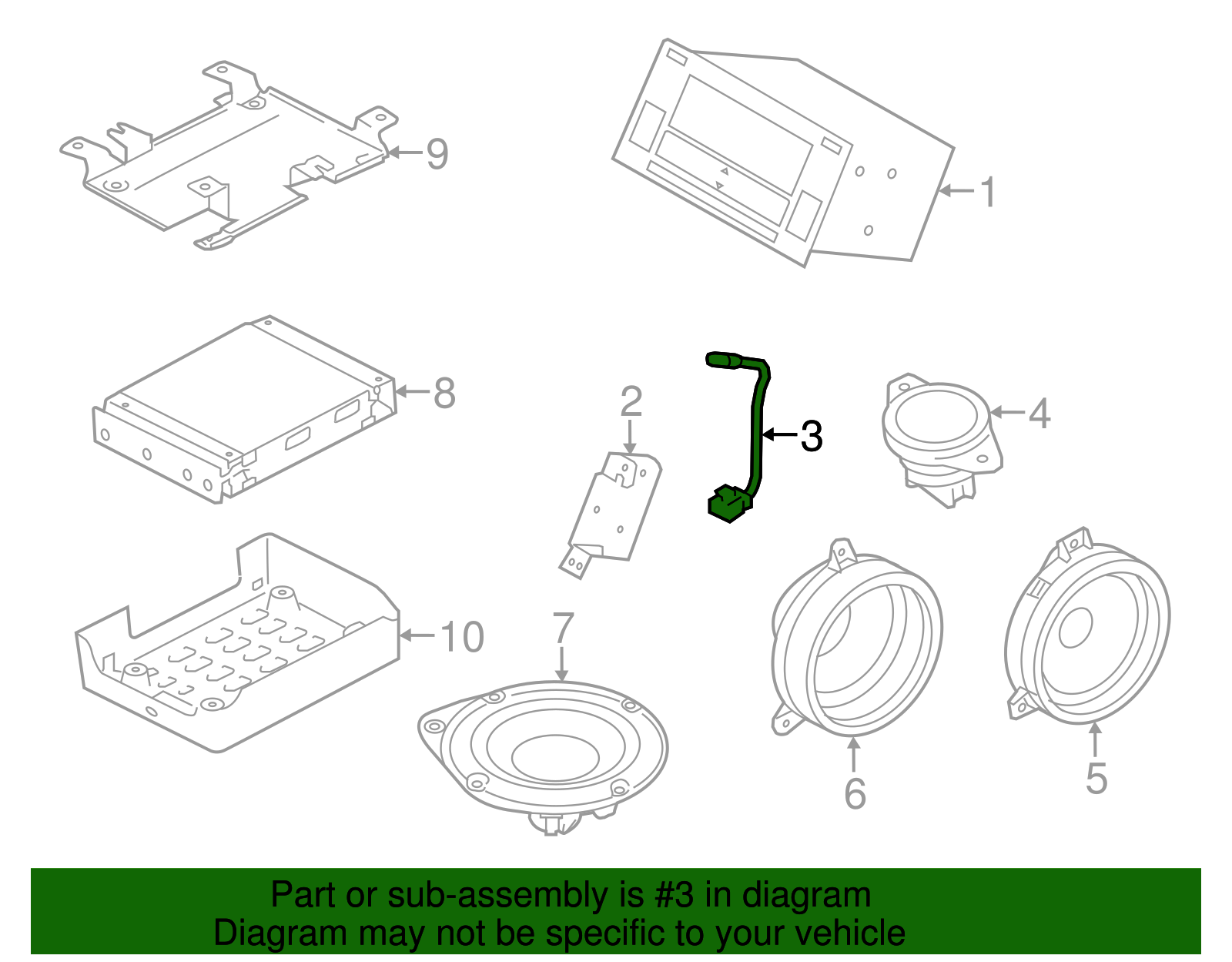 9
1
8
2
3
4
10
7
6
5

Part or sub-assembly is #3 in diagram
Diagram may not be specific to your vehicle