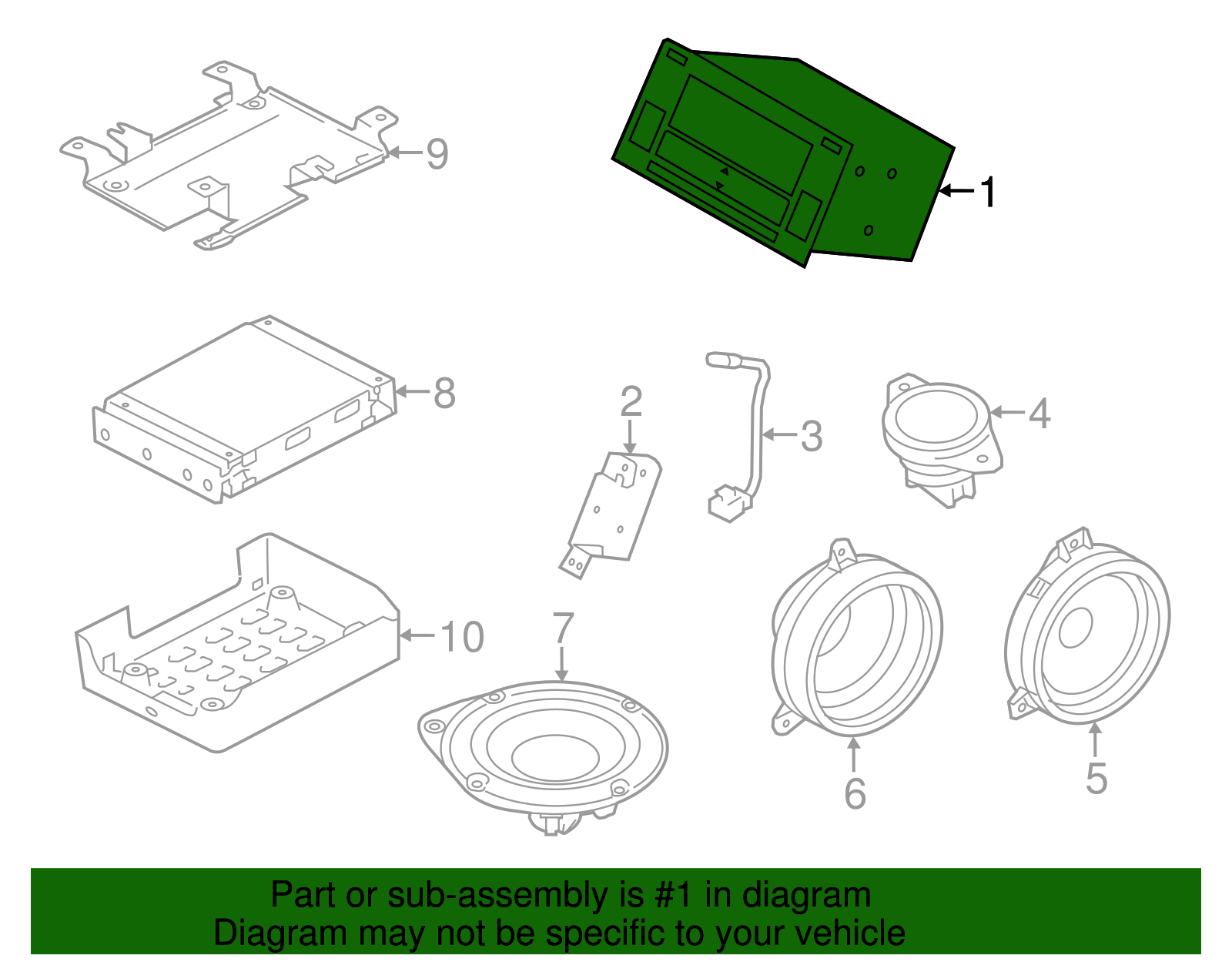 9

1

8

2

3

4

10

7

6

5

Part or sub-assembly is #1 in diagram
Diagram may not be specific to your vehicle