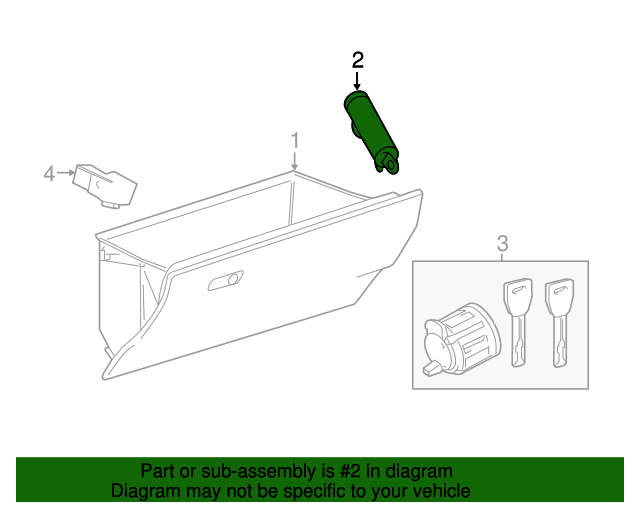 2

1

4

3

Part or sub-assembly is #2 in diagram
Diagram may not be specific to your vehicle