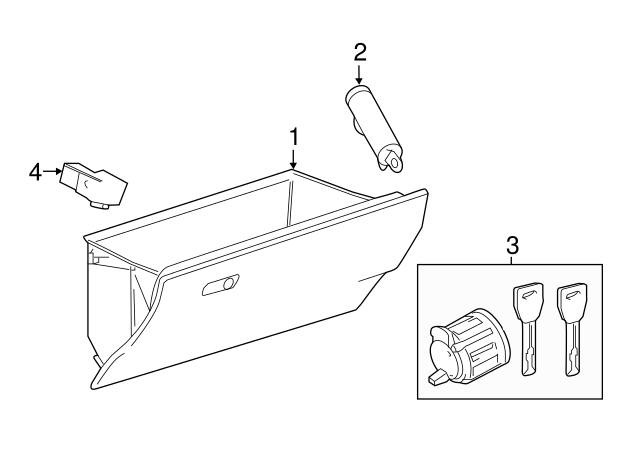 2
1
4
3