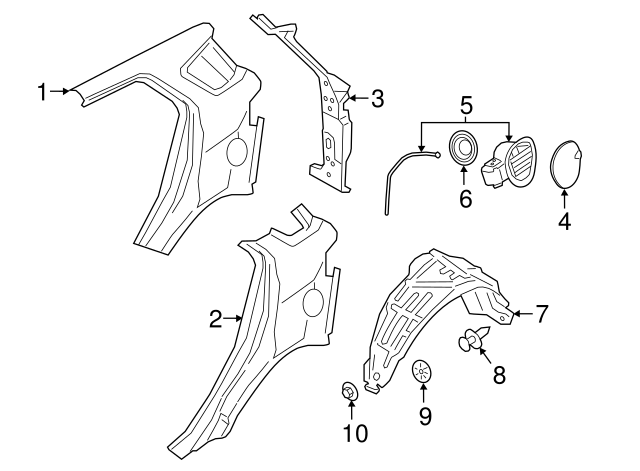 1
3
5
6
4
2
7
8
9
10