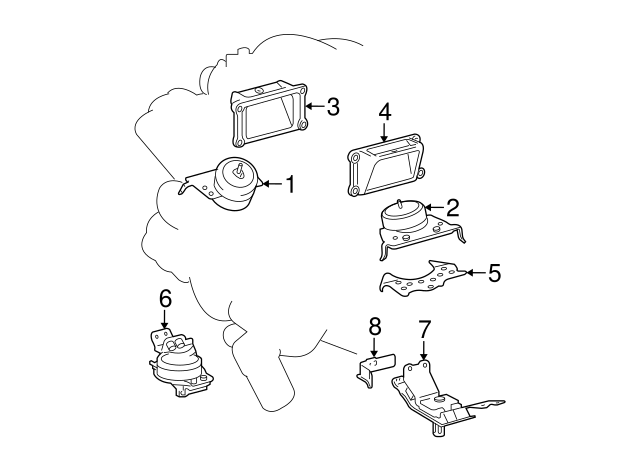 3
4
1
2
5
6
8
7