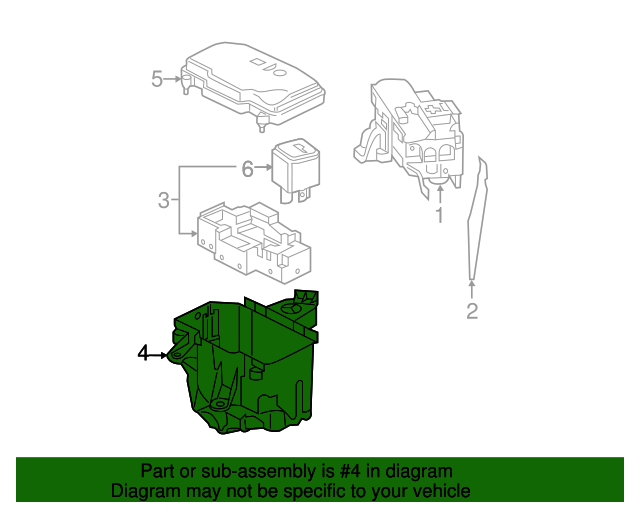 5
6
3
1
2
4
Part or sub-assembly is #4 in diagram
Diagram may not be specific to your vehicle